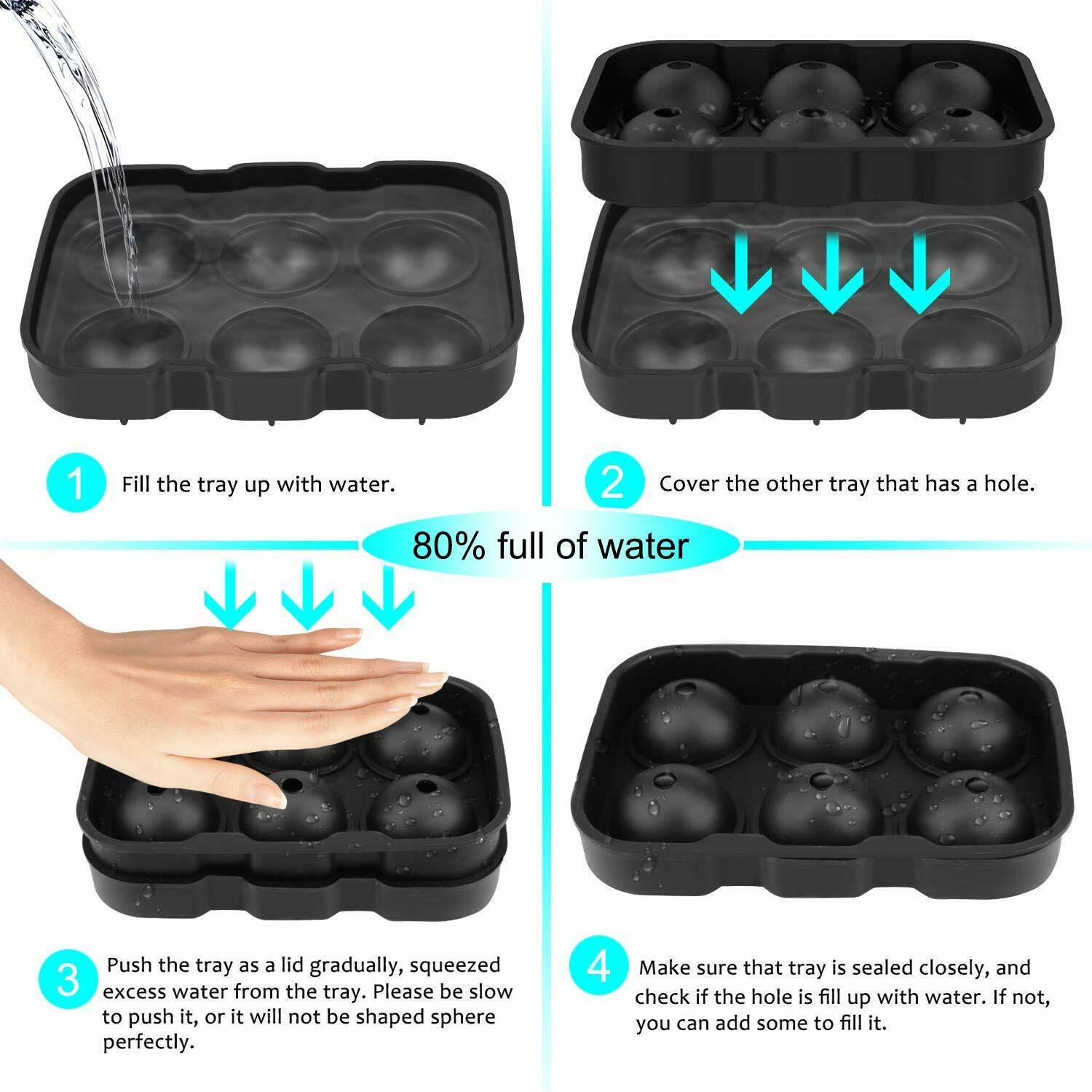 1 Fill the tray up with water.

2 Cover the other tray that has a hole.

80% full of water

3 Push the tray as a lid gradually, squeezed excess water from the tray. Please be slow to push it, or it will not be shaped sphere perfectly.

4 Make sure that tray is sealed closely, and check if the hole is fill up with water. If not, you can add some to fill it.